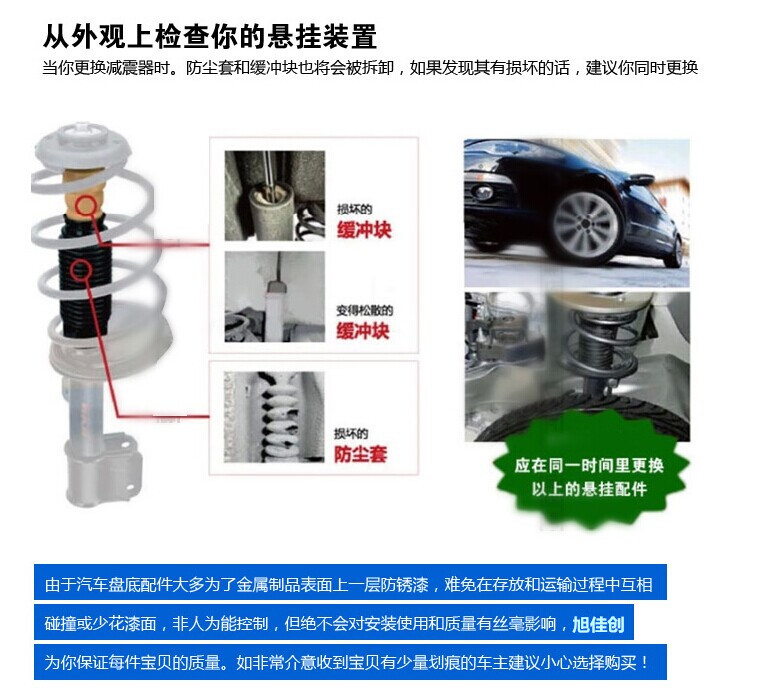 从外观上检查你的悬挂装置
当你更换减震器时。防尘套和缓冲块也将会被拆卸，如果发现其有损坏的话，建议你同时更换

损坏的
缓冲块

变得松散的
缓冲块

损坏的
防尘套

应在同一时间里更换
以上的悬挂配件

由于汽车盘底配件大多为了金属制品表面上一层防锈漆，难免在存放和运输过程中互相
碰撞或少花漆面，非人为能控制，但绝不会对安装使用和质量有丝毫影响，旭佳创
为你保证每件宝贝的质量。如非常介意收到宝贝有少量划痕的车主建议小心选择购买！