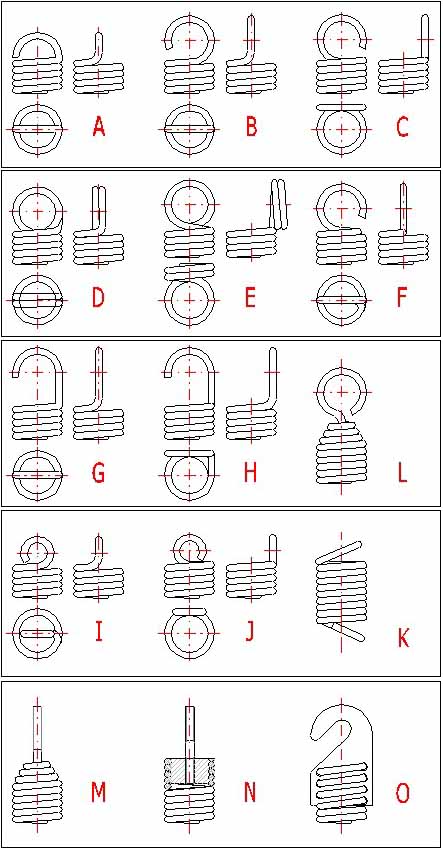 A B C

D E F

G H L

I J K

M N O